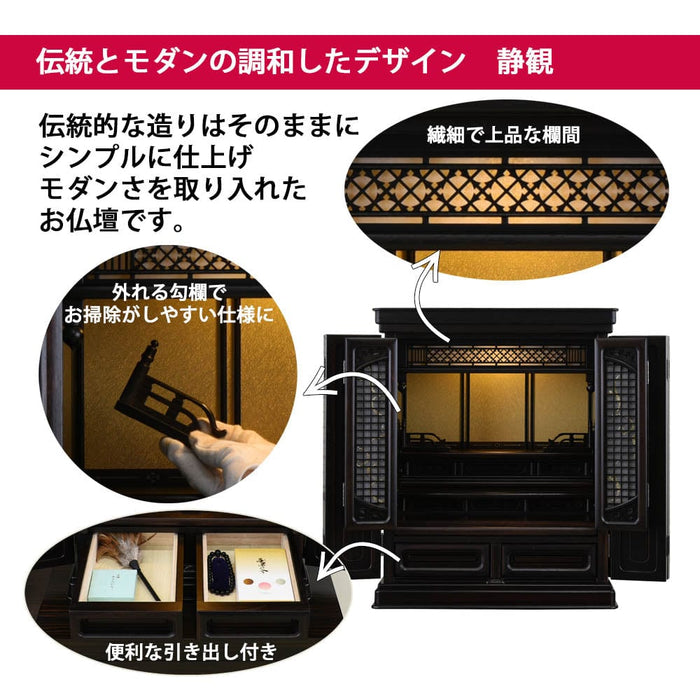 伝統とモダンの調和したデザイン　静観

伝統的な造りはそのままに
シンプルに仕上げ
モダンさを取り入れた
お仏壇です。

繊細で上品な欄間

外れる勾欄で
お掃除がしやすい仕様に

便利な引き出し付き