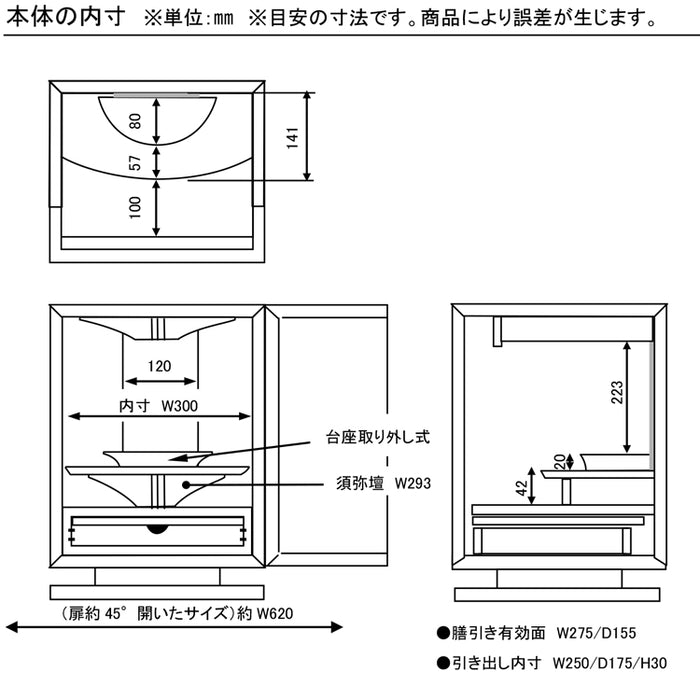 本体の内寸　※単位:mm　※目安の寸法です。商品により誤差が生じます。

80
57
100
141

120
内寸　W300
台座取り外し式
須弥壇　W293

（扉約 45°　開いたサイズ）約 W620

223
20
42

●膳引き有効面　W275/D155
●引き出し内寸　W250/D175/H30