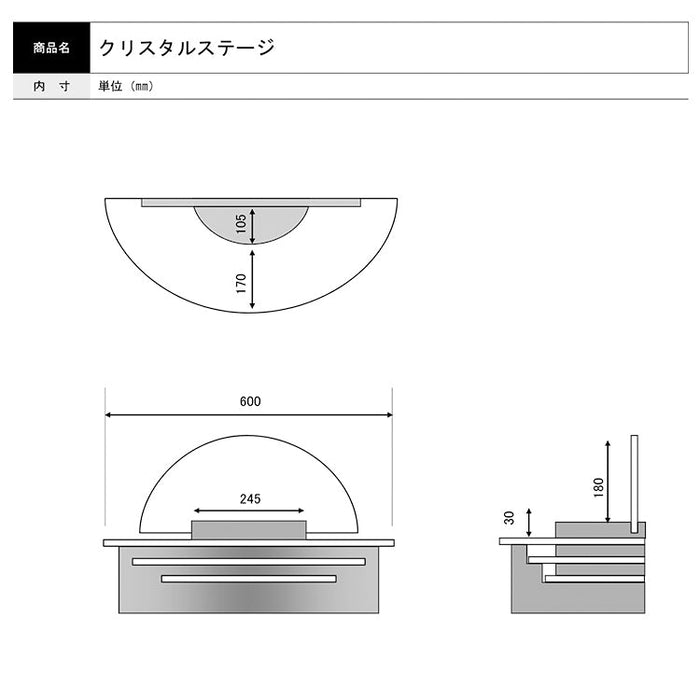 | 商品名 | クリスタルステージ |
|---|---|
| 内　寸 | 単位（㎜） |

105

170

600

245

30

180