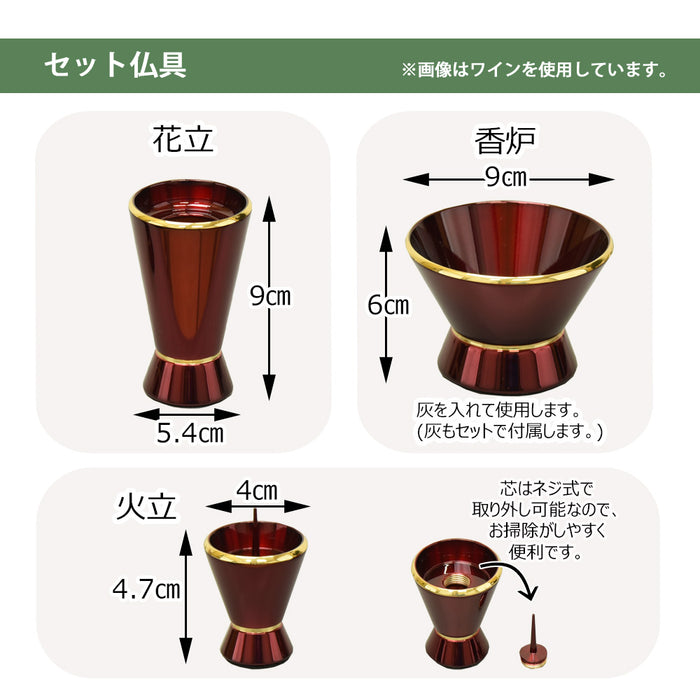 セット仏具

※画像はワインを使用しています。

花立

9㎝

5.4㎝

香炉

9㎝

6㎝

灰を入れて使用します。
(灰もセットで付属します。)

火立

4㎝

4.7㎝

芯はネジ式で
取り外し可能なので、
お掃除がしやすく
便利です。