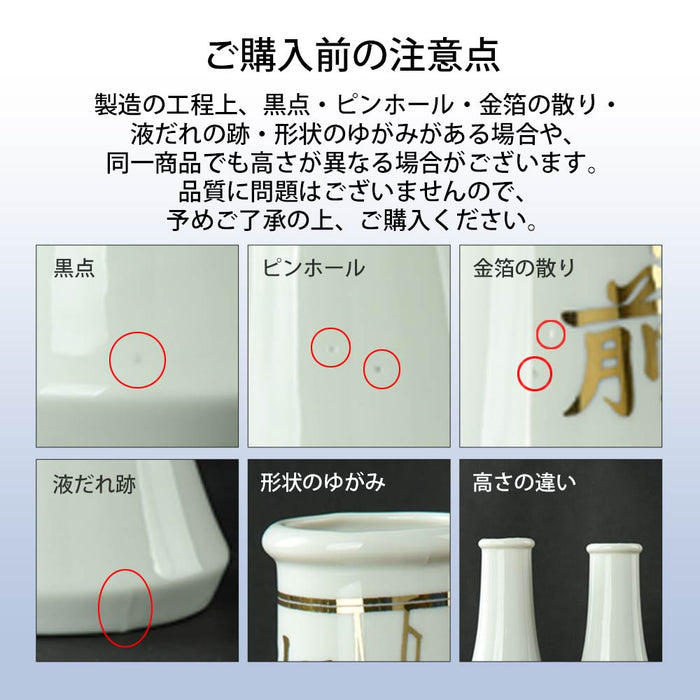 ご購入前の注意点

製造の工程上、黒点・ピンホール・金箔の散り・液だれの跡・形状のゆがみがある場合や、同一商品でも高さが異なる場合がございます。品質に問題はございませんので、予めご了承の上、ご購入ください。

黒点

ピンホール

金箔の散り

前

液だれ跡

形状のゆがみ

高さの違い