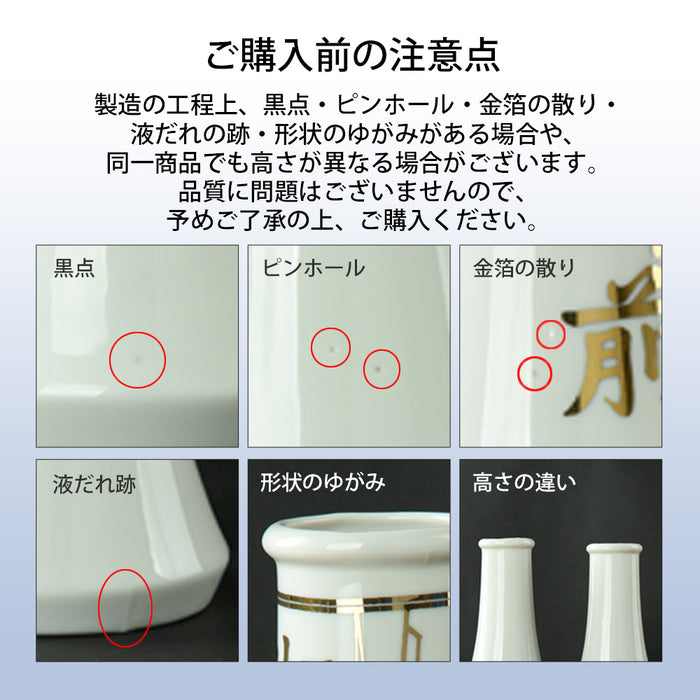 ご購入前の注意点

製造の工程上、黒点・ピンホール・金箔の散り・液だれの跡・形状のゆがみがある場合や、同一商品でも高さが異なる場合がございます。品質に問題はございませんので、予めご了承の上、ご購入ください。

黒点

ピンホール

金箔の散り

前

液だれ跡

形状のゆがみ

高さの違い