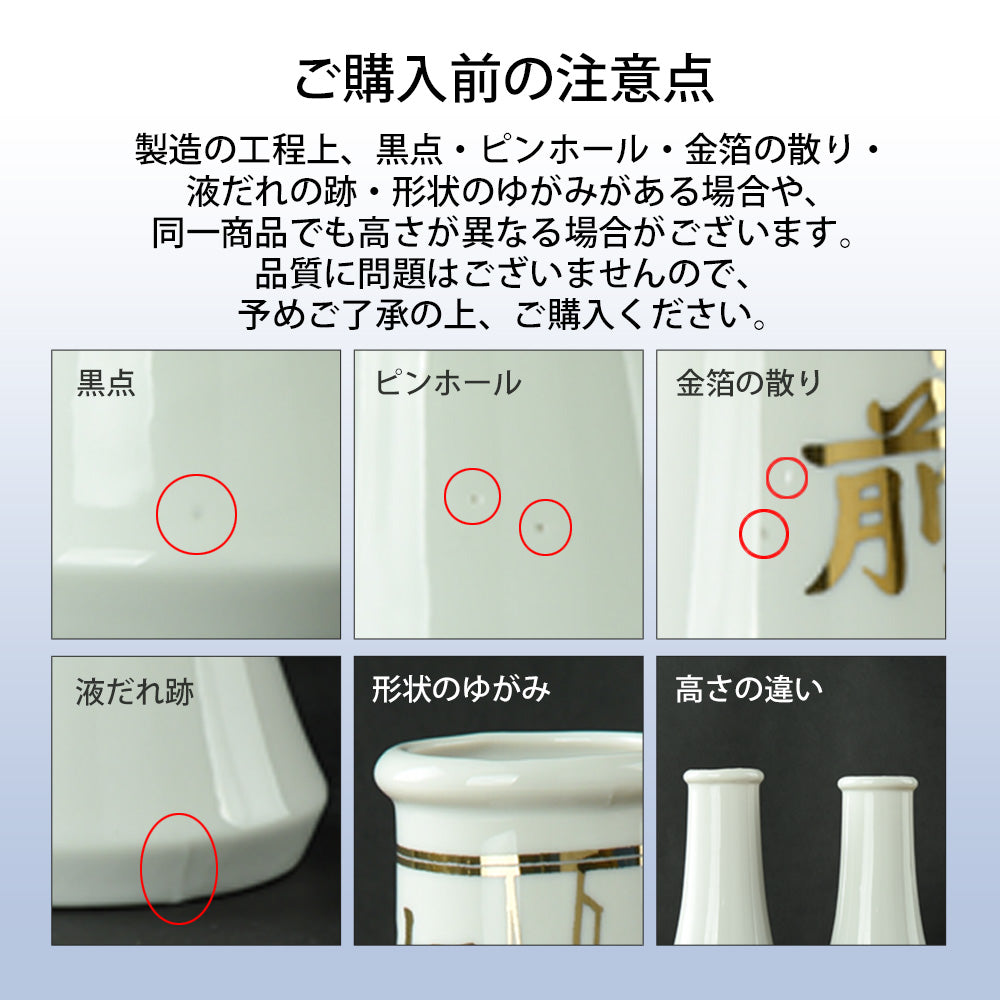 ご購入前の注意点

製造の工程上、黒点・ピンホール・金箔の散り・液だれの跡・形状のゆがみがある場合や、同一商品でも高さが異なる場合がございます。品質に問題はございませんので、予めご了承の上、ご購入ください。

黒点

ピンホール

金箔の散り

前

液だれ跡

形状のゆがみ

高さの違い