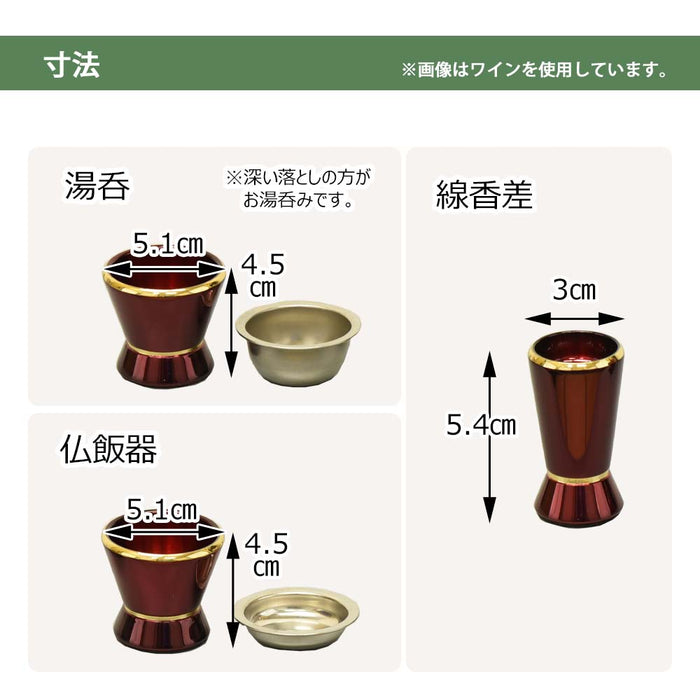 寸法

※画像はワインを使用しています。

湯呑

※深い落としの方がお湯呑みです。

5.1㎝

4.5㎝

仏飯器

5.1㎝

4.5㎝

線香差

3㎝

5.4㎝