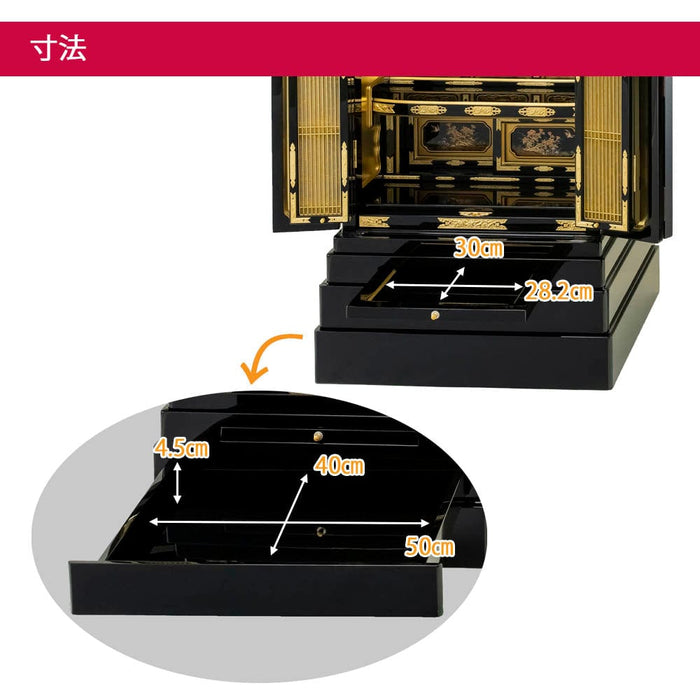 寸法

30cm

28.2cm

4.5cm

40cm

50cm