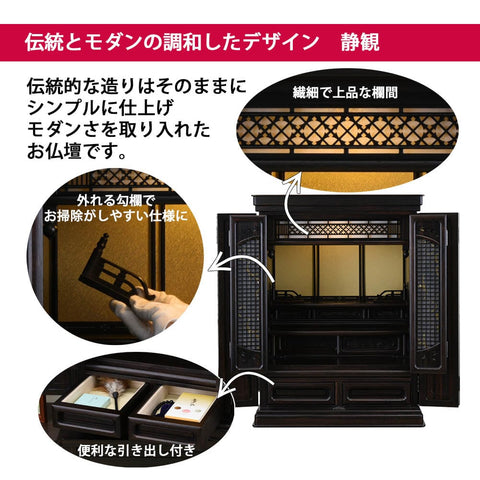 伝統とモダンの調和したデザイン　静観

伝統的な造りはそのままに
シンプルに仕上げ
モダンさを取り入れた
お仏壇です。

繊細で上品な欄間

外れる勾欄で
お掃除がしやすい仕様に

便利な引き出し付き