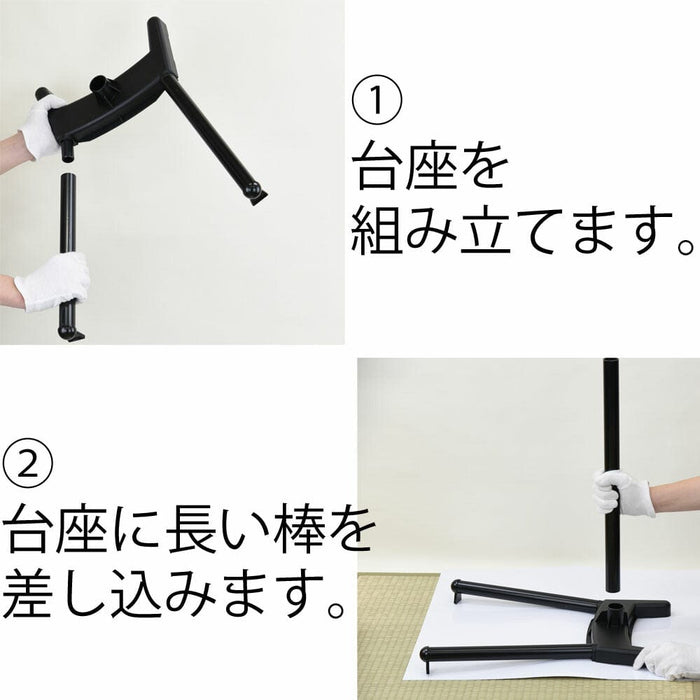 ①
台座を
組み立てます。

②
台座に長い棒を
差し込みます。