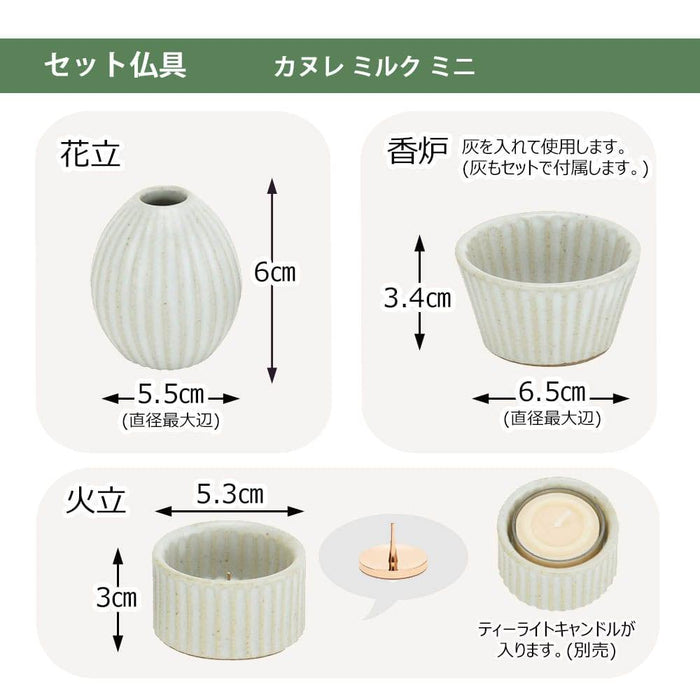 セット仏具　カヌレ ミルク ミニ

花立

6cm

5.5cm
(直径最大辺)

香炉 灰を入れて使用します。
(灰もセットで付属します。)

3.4cm

6.5cm
(直径最大辺)

火立

5.3cm

3cm

ティーライトキャンドルが入ります。(別売)