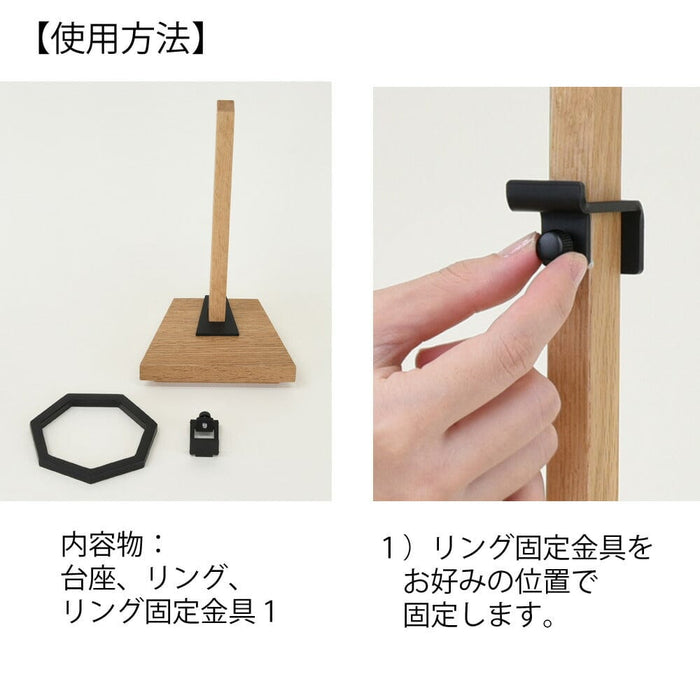 【使用方法】

内容物：
台座、リング、
リング固定金具１

１）リング固定金具を
お好みの位置で
固定します。