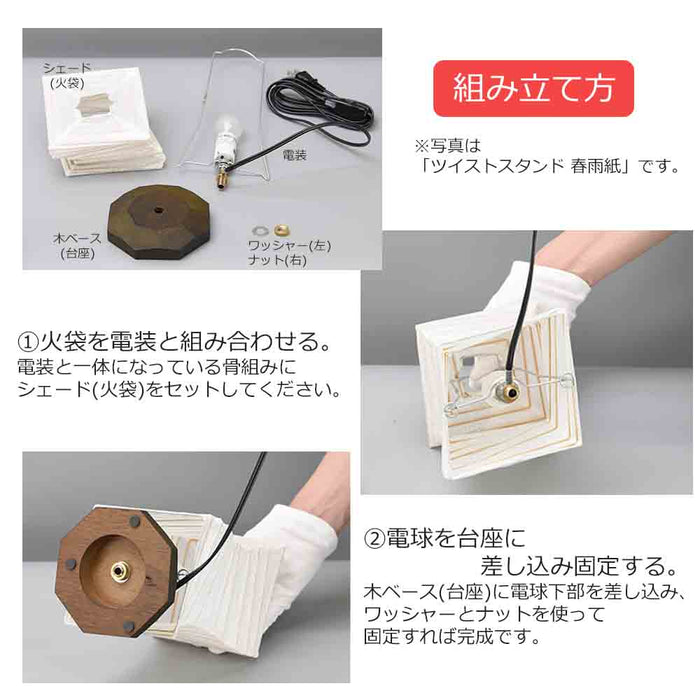 シェード
(火袋)

電装

木ベース
(台座)

ワッシャー(左)
ナット(右)

組み立て方

※写真は
「ツイストスタンド 春雨紙」です。

①火袋を電装と組み合わせる。
電装と一体になっている骨組みに
シェード(火袋)をセットしてください。

②電球を台座に
差し込み固定する。
木ベース(台座)に電球下部を差し込み、
ワッシャーとナットを使って
固定すれば完成です。